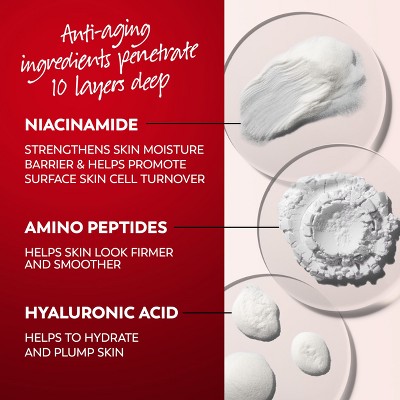 Anti-aging ingredients penetrate 10 layers deep

NIACINAMIDE

STRENGTHENS SKIN MOISTURE BARRIER & HELPS PROMOTE SURFACE SKIN CELL TURNOVER

AMINO PEPTIDES

HELPS SKIN LOOK FIRMER AND SMOOTHER

HYALURONIC ACID

HELPS TO HYDRATE AND PLUMP SKIN