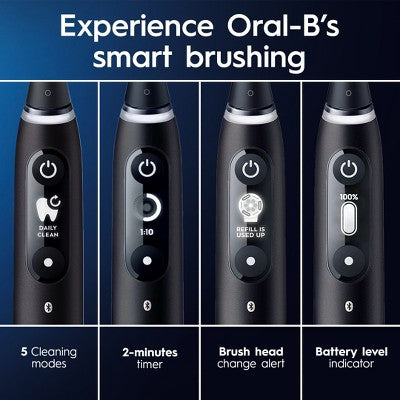 Experience Oral-B's smart brushing

DAILY CLEAN

1:10

REFILL IS USED UP

100%

5 Cleaning modes

2-minutes timer

Brush head change alert

Battery level indicator